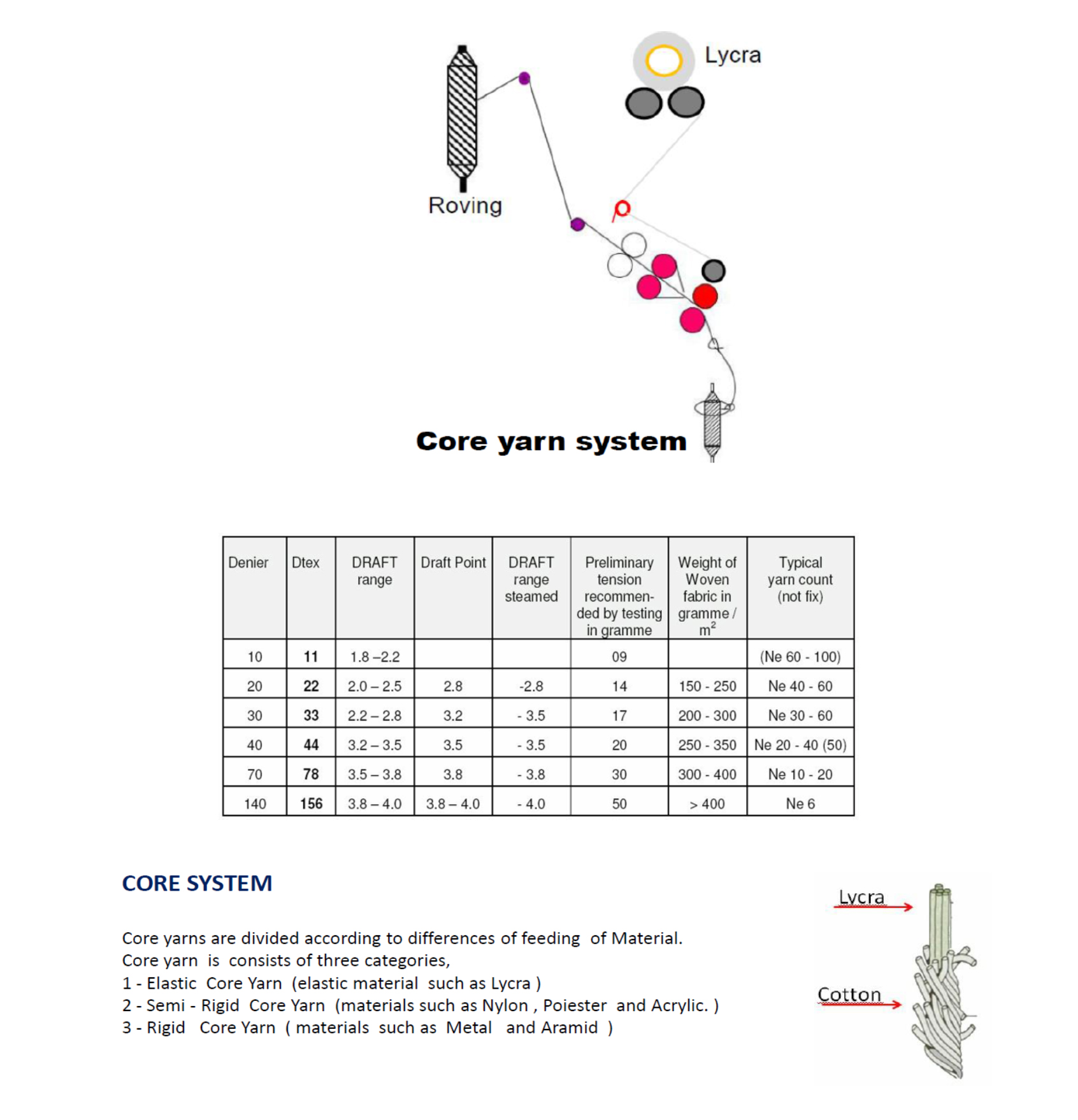 Lycra

Roving

Core yarn system

| Denier | Dtex | DRAFT range | Draft Point | DRAFT range steamed | Preliminary tension recommended by testing in gramme | Weight of Woven fabric in gramme / $m^2$ | Typical yarn count (not fix) |
|---|---|---|---|---|---|---|---|
| 10 | 11 | 1.8 –2.2 | | | 09 | | (Ne 60 - 100) |
| 20 | 22 | 2.0 – 2.5 | 2.8 | -2.8 | 14 | 150 - 250 | Ne 40 - 60 |
| 30 | 33 | 2.2 – 2.8 | 3.2 | - 3.5 | 17 | 200 - 300 | Ne 30 - 60 |
| 40 | 44 | 3.2 – 3.5 | 3.5 | - 3.5 | 20 | 250 - 350 | Ne 20 - 40 (50) |
| 70 | 78 | 3.5 – 3.8 | 3.8 | - 3.8 | 30 | 300 - 400 | Ne 10 - 20 |
| 140 | 156 | 3.8 – 4.0 | 3.8 – 4.0 | - 4.0 | 50 | > 400 | Ne 6 |

CORE SYSTEM

Core yarns are divided according to differences of feeding of Material.
Core yarn is consists of three categories,
1 - Elastic Core Yarn (elastic material such as Lycra )
2 - Semi - Rigid Core Yarn (materials such as Nylon , Poiester and Acrylic. )
3 - Rigid Core Yarn ( materials such as Metal and Aramid )

Lycra

Cotton